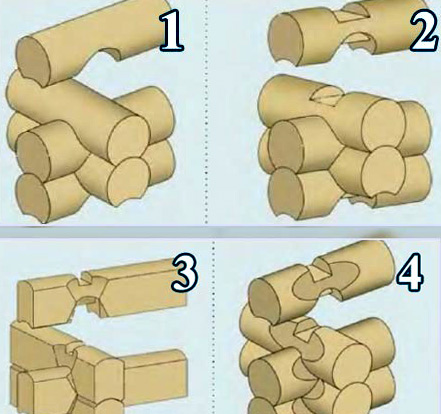 1

2

3

4