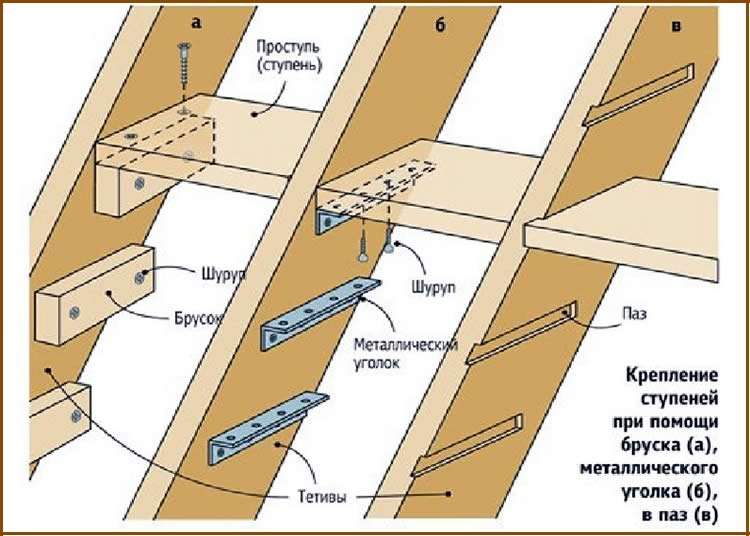 а

б

в

Проступь (ступень)

Шуруп

Брусок

Шуруп

Металлический уголок

Паз

Тетивы

Крепление ступеней при помощи бруска (а), металлического уголка (б), в паз (в)