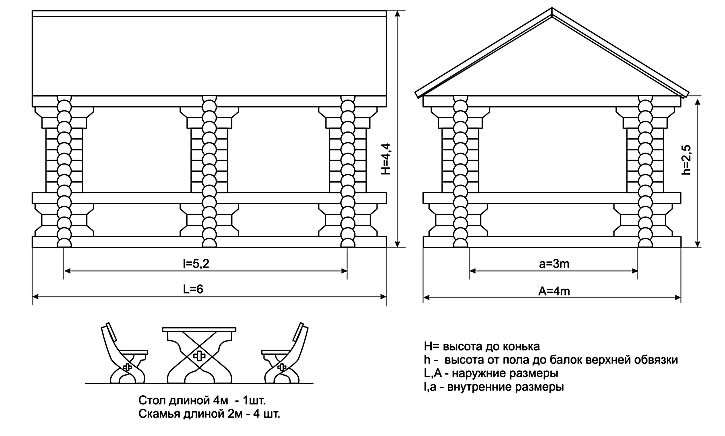 H=4,4

l=5,2

L=6

h=2,5

a=3m

A=4m

Стол длиной 4м - 1шт.
Скамья длиной 2м - 4 шт.

H= высота до конька
h - высота от пола до балок верхней обвязки
L,A - наружние размеры
l,a - внутренние размеры